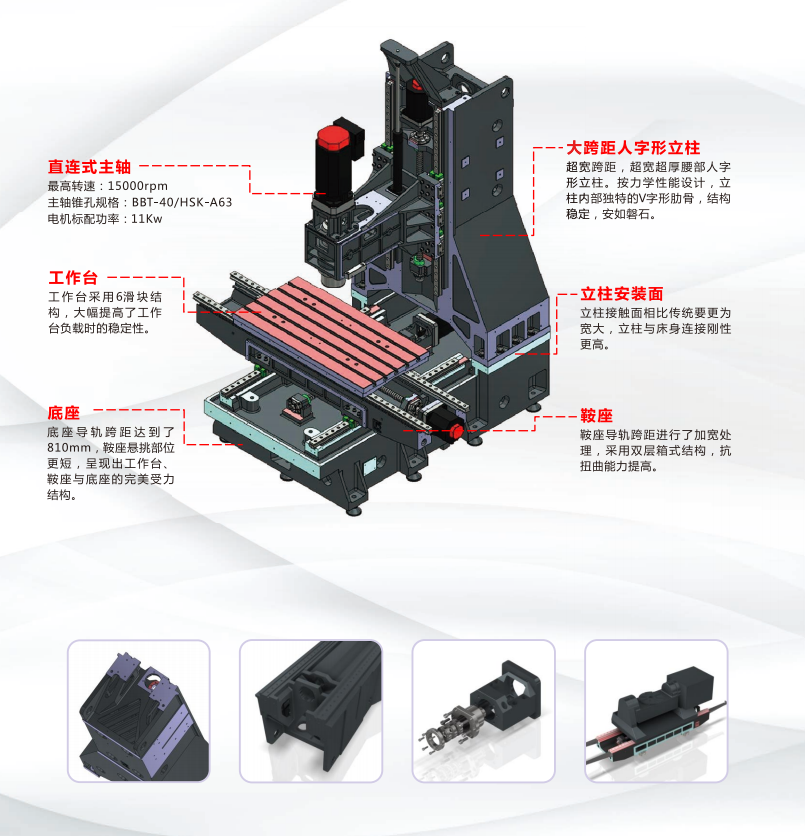 直连式主轴
最高转速：15000rpm
主轴锥孔规格：BBT-40/HSK-A63
电机标配功率：11Kw

工作台
工作台采用6滑块结构，大幅提高了工作台负载时的稳定性。

底座
底座导轨跨距达到了810mm，鞍座悬挑部位更短，呈现出工作台、鞍座与底座的完美受力结构。

大跨距人字形立柱
超宽跨距，超宽超厚腰部人字形立柱。按力学性能设计，立柱内部独特的V字形肋骨，结构稳定，安如磐石。

立柱安装面
立柱接触面相比传统要更为宽大，立柱与床身连接刚性更高。

鞍座
鞍座导轨跨距进行了加宽处理，采用双层箱式结构，抗扭曲能力提高。